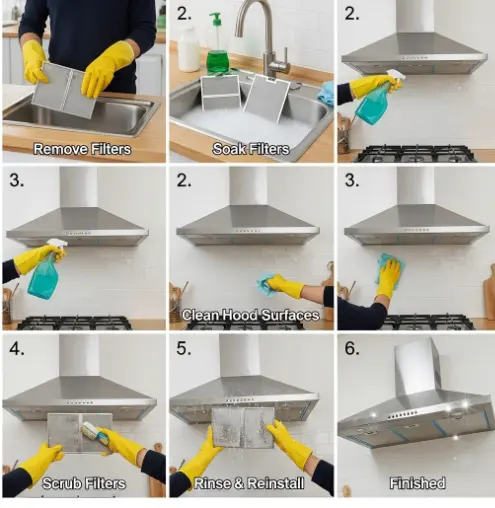 Remove Filters

2.

Soak Filters

2.

3.

2.

Clean Hood Surfaces

3.

4.

Scrub Filters

5.

Rinse & Reinstall

6.

Finished